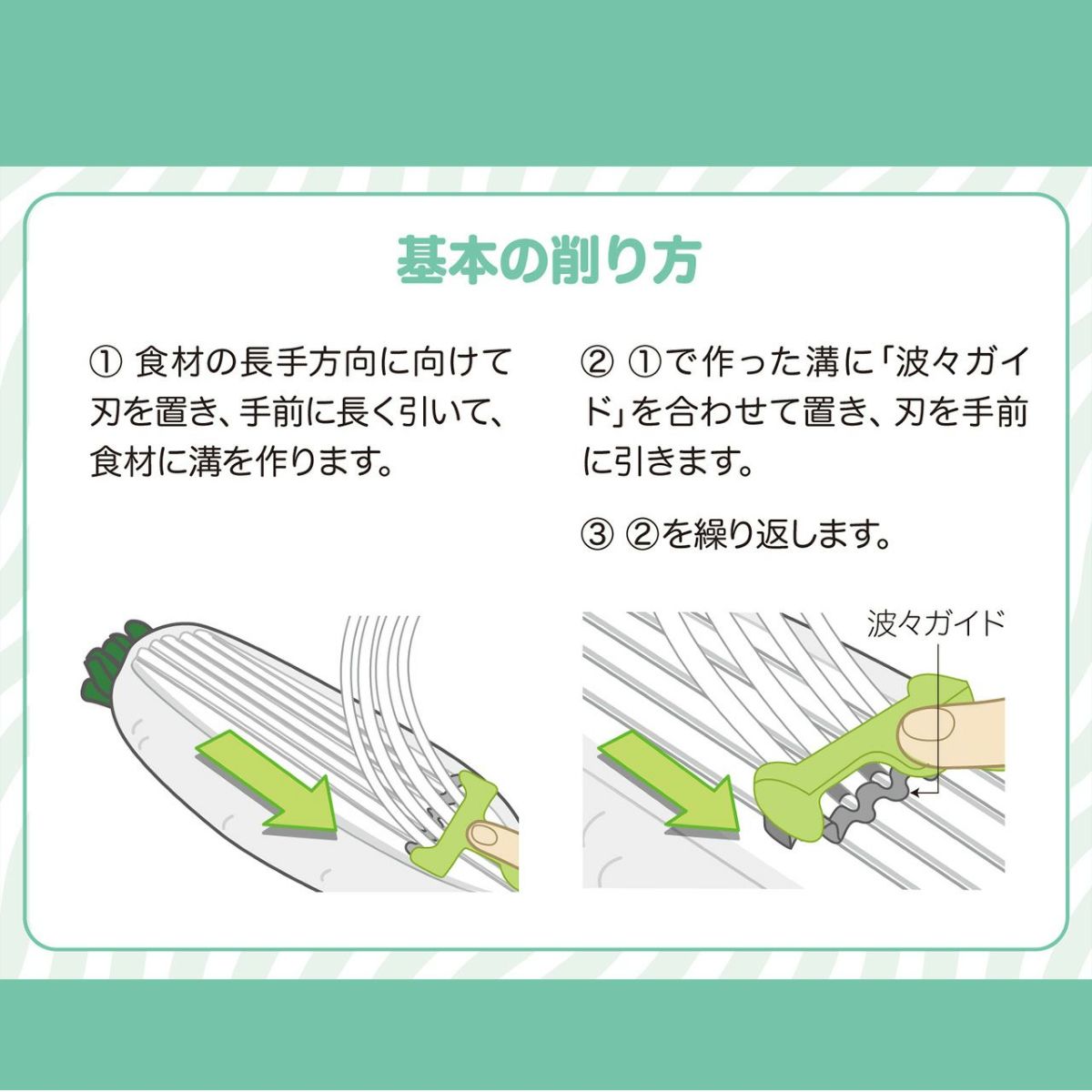 基本の削り方

① 食材の長手方向に向けて刃を置き、手前に長く引いて、食材に溝を作ります。

② ①で作った溝に「波々ガイド」を合わせて置き、刃を手前に引きます。

③ ②を繰り返します。

波々ガイド