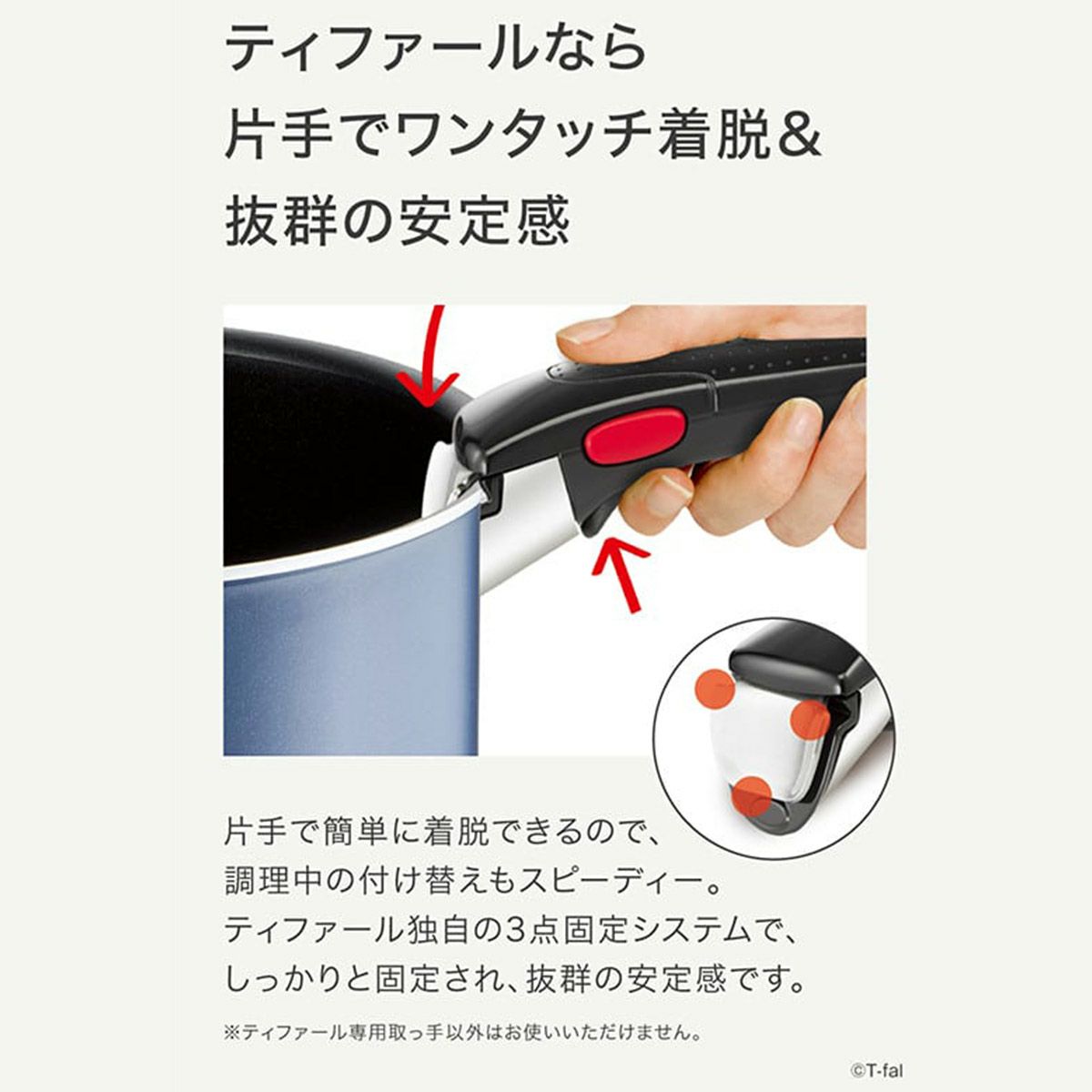 ティファールなら
片手でワンタッチ着脱&
抜群の安定感

片手で簡単に着脱できるので、
調理中の付け替えもスピーディー。
ティファール独自の3点固定システムで、
しっかりと固定され、抜群の安定感です。

※ティファール専用取っ手以外はお使いいただけません。

©T-fal