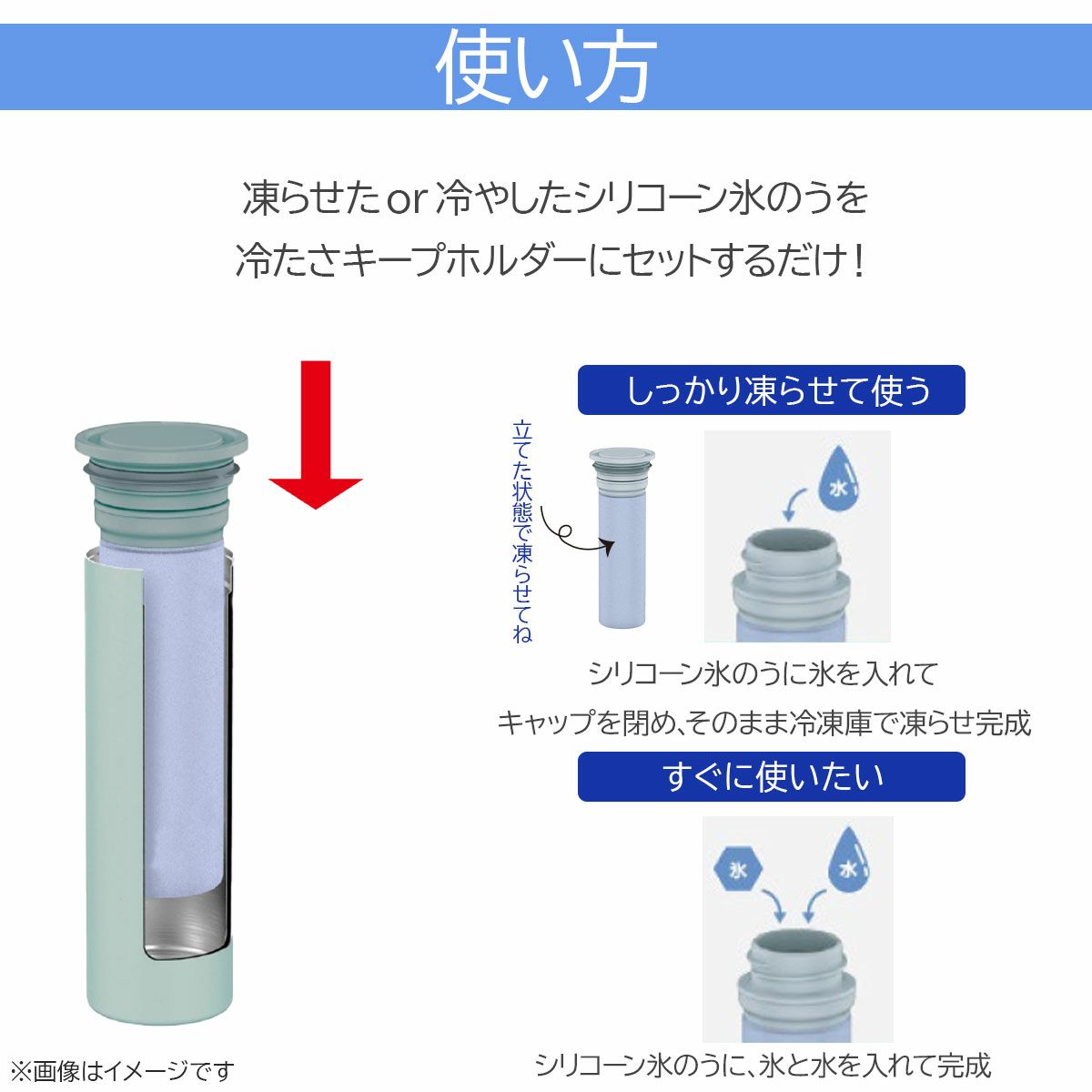 使い方

凍らせた or 冷やしたシリコーン氷のうを
冷たさキープホルダーにセットするだけ！

しっかり凍らせて使う

立てた状態で凍らせてね

水

シリコーン氷のうに水を入れて
キャップを閉め、そのまま冷凍庫で凍らせ完成

すぐに使いたい

氷

水

シリコーン氷のうに、氷と水を入れて完成

※画像はイメージです