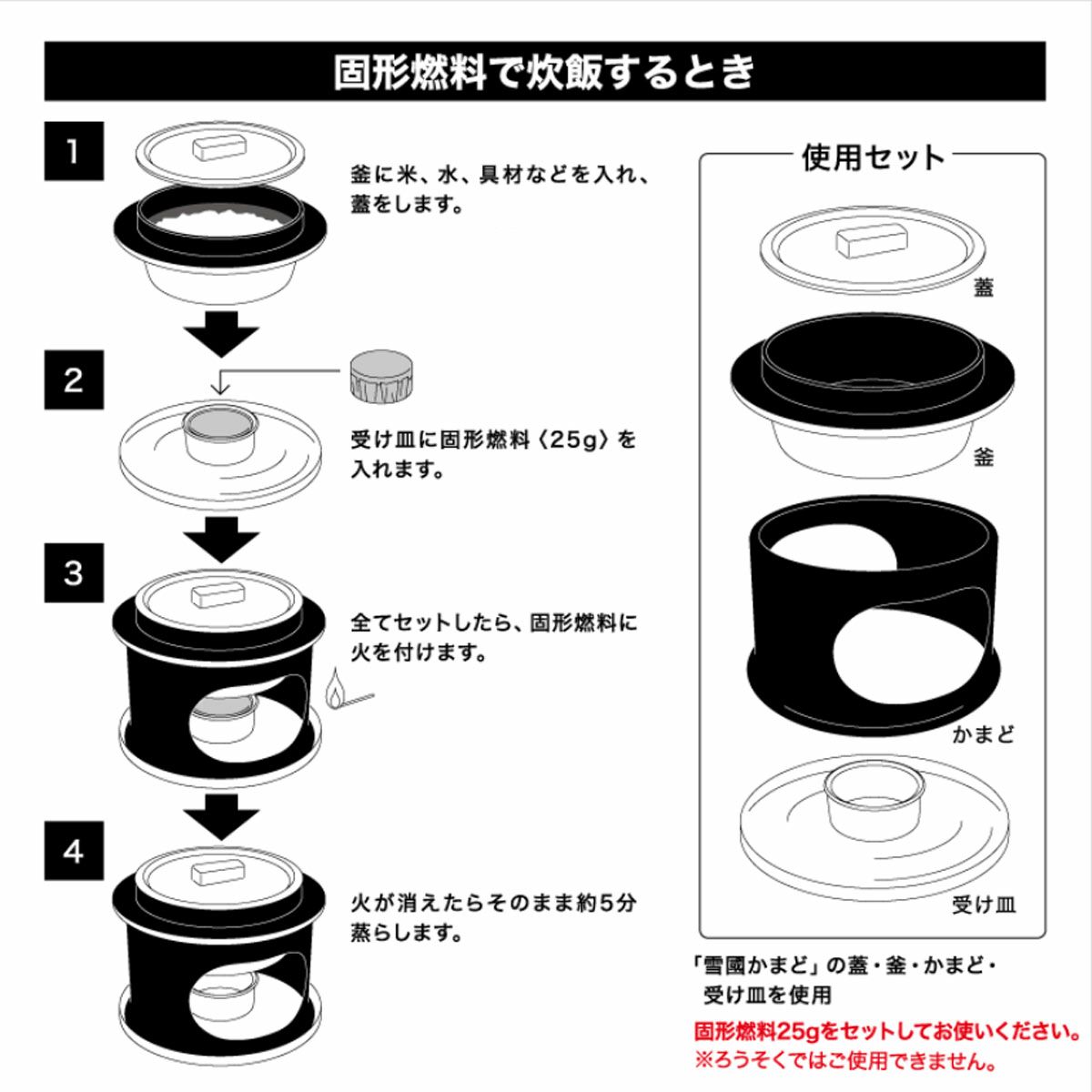 固形燃料で炊飯するとき

1

釜に米、水、具材などを入れ、蓋をします。

2

受け皿に固形燃料〈25g〉を入れます。

3

全てセットしたら、固形燃料に火を付けます。

4

火が消えたらそのまま約5分蒸らします。

使用セット

蓋

釜

かまど

受け皿

「雪國かまど」の蓋・釜・かまど・受け皿を使用

固形燃料25gをセットしてお使いください。
※ろうそくではご使用できません。