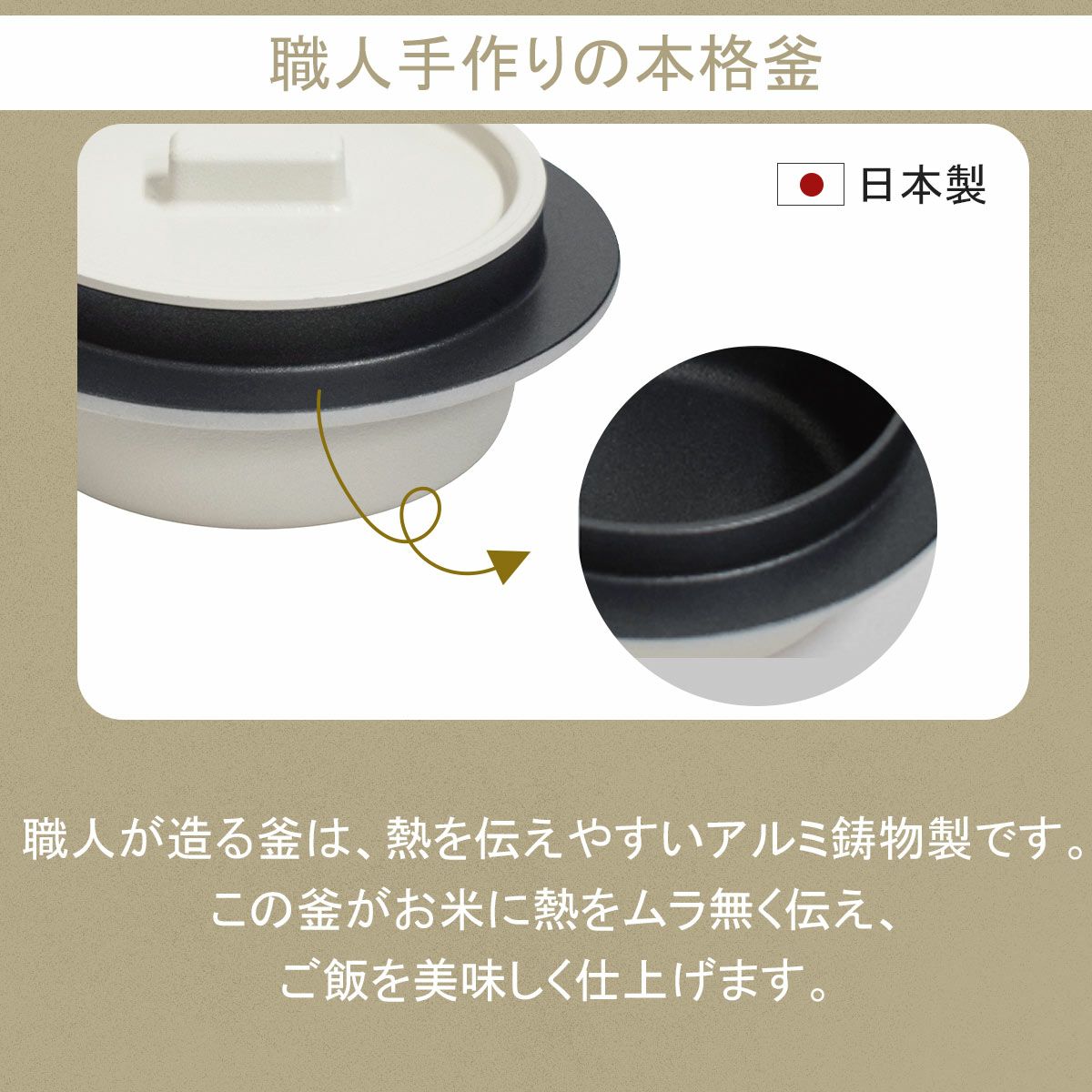 職人手作りの本格釜

日本製

職人が造る釜は、熱を伝えやすいアルミ鋳物製です。
この釜がお米に熱をムラ無く伝え、
ご飯を美味しく仕上げます。