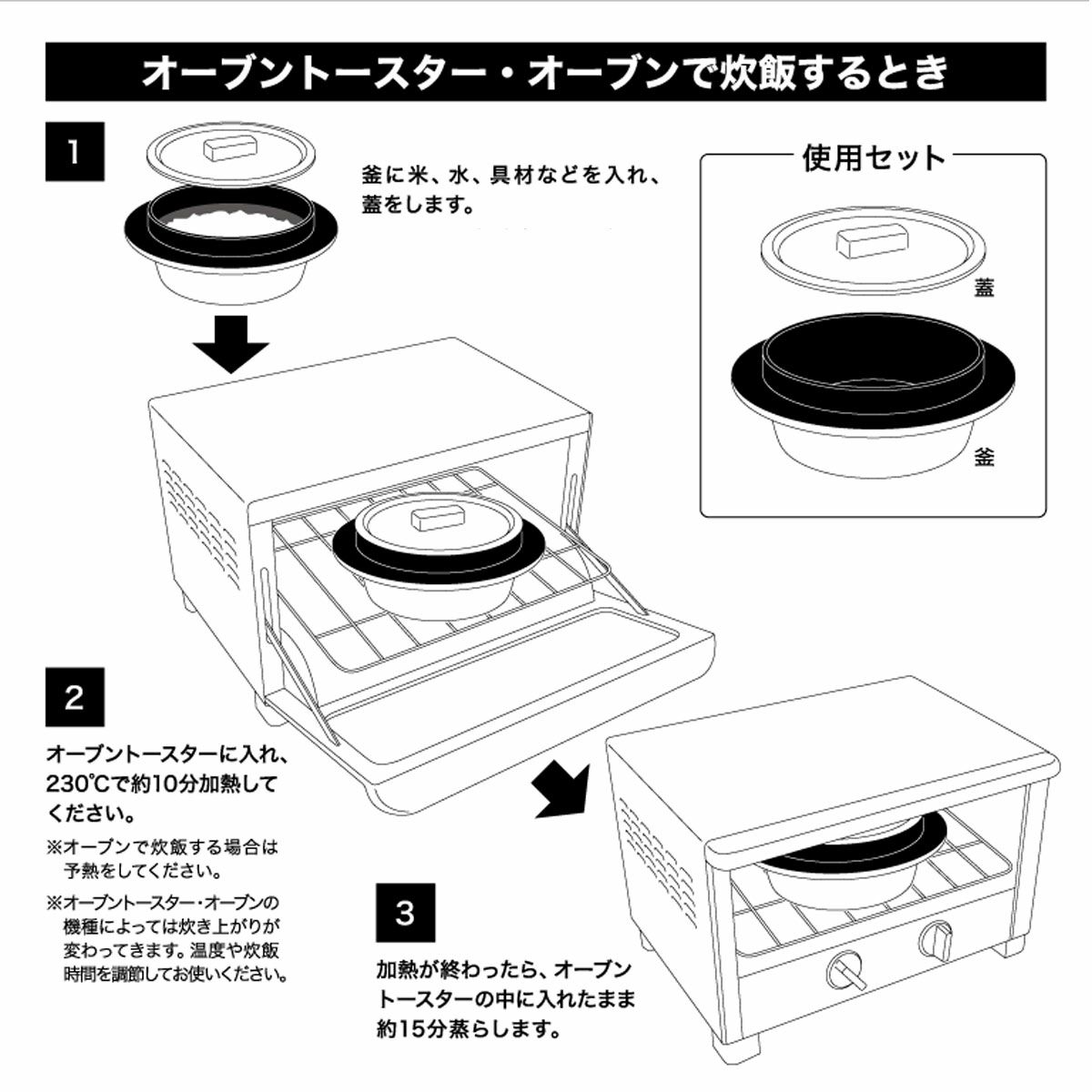 オーブントースター・オーブンで炊飯するとき

1

釜に米、水、具材などを入れ、蓋をします。

使用セット

蓋

釜

2

オーブントースターに入れ、230℃で約10分加熱してください。

※オーブンで炊飯する場合は予熱をしてください。

※オーブントースター・オーブンの機種によっては炊き上がりが変わってきます。温度や炊飯時間を調節してお使いください。

3

加熱が終わったら、オーブントースターの中に入れたまま約15分蒸らします。